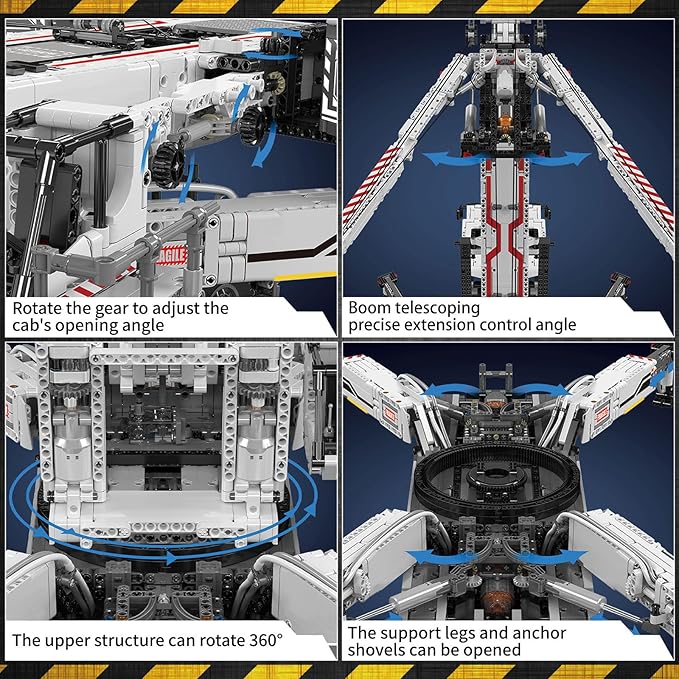 AGILE

Rotate the gear to adjust the cab's opening angle

Boom telescoping precise extension control angle

The upper structure can rotate 360°

The support legs and anchor shovels can be opened