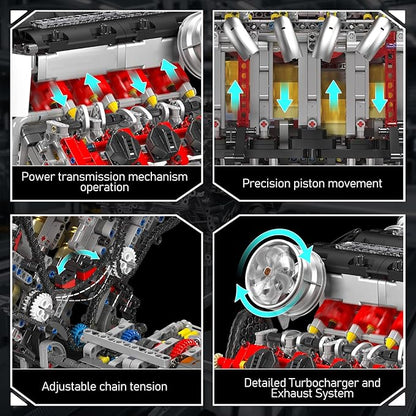 Power transmission mechanism operation

Precision piston movement

Adjustable chain tension

Detailed Turbocharger and Exhaust System